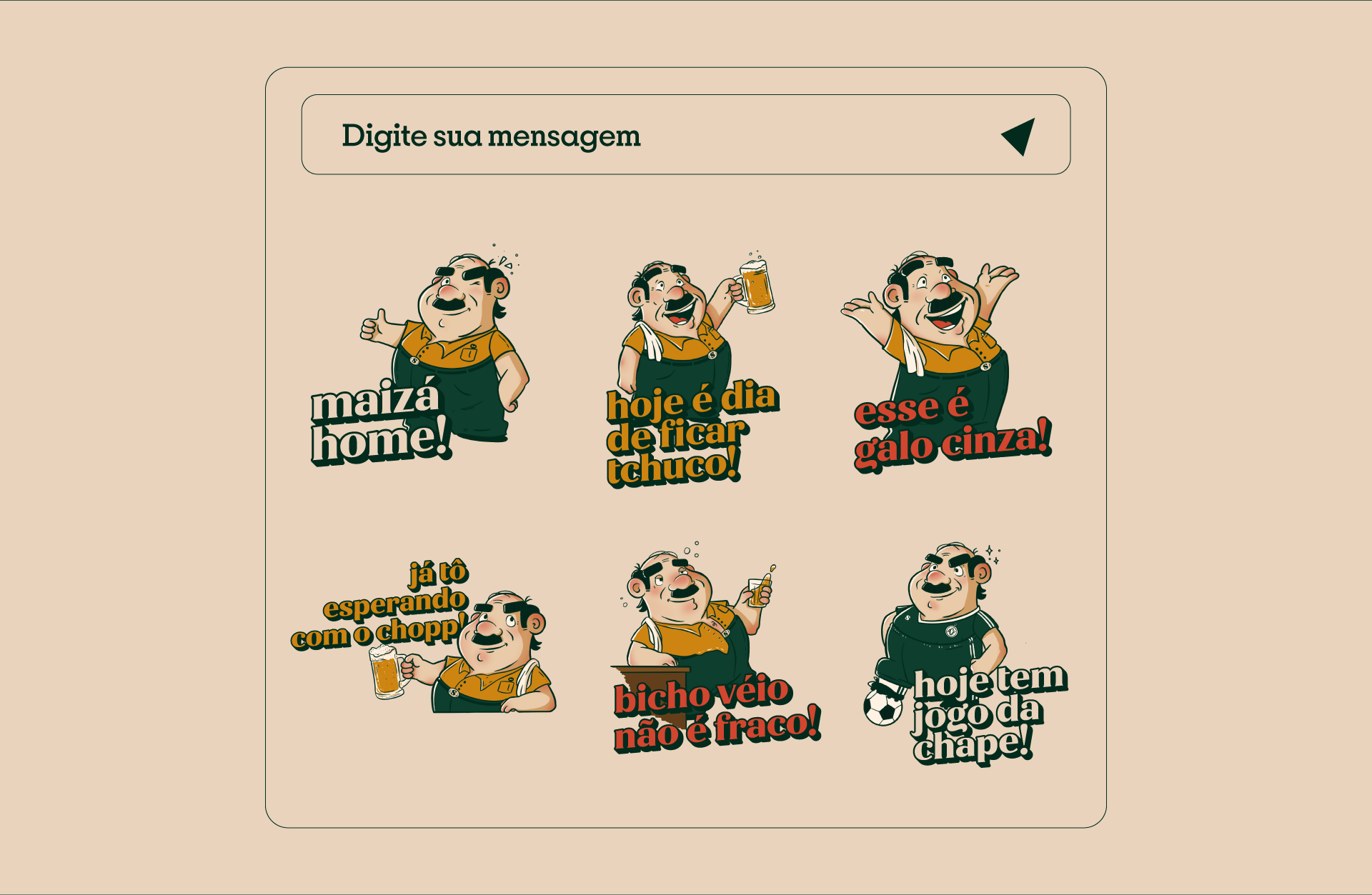 Digite sua mensagem

maizá home!

hoje é dia de ficar tchuco!

esse é galo cinza!

já tô esperando com o chopp!

bicho véio não é fraco!

hoje tem jogo da chape!